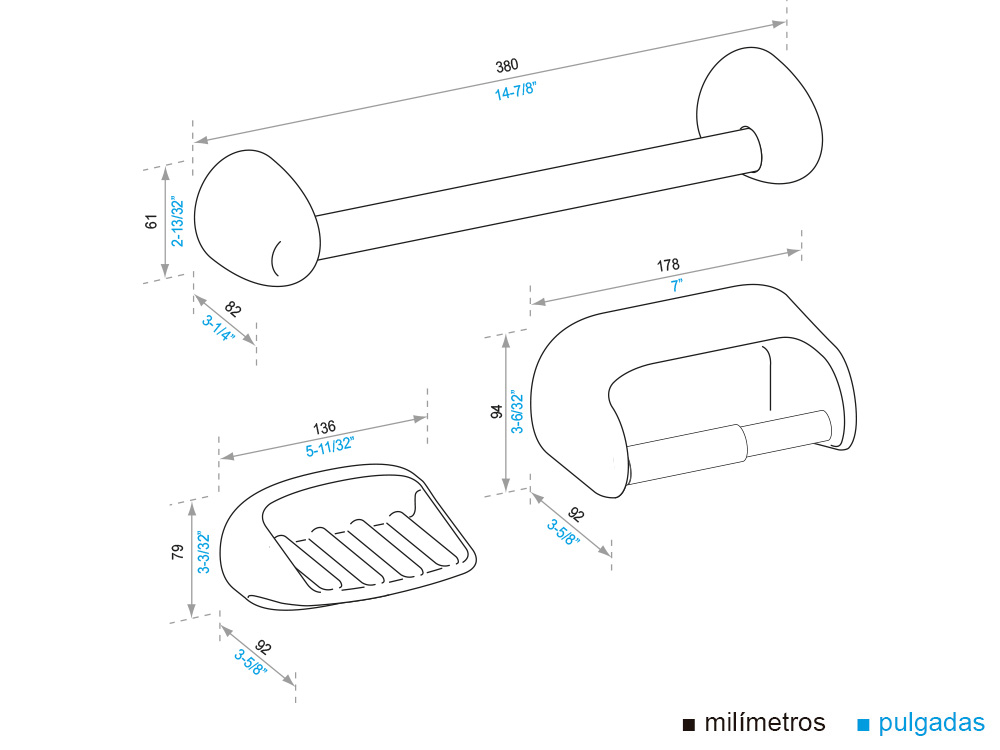 380
14-7/8"

61
2-13/32"

82
3-1/4"

178
7"

94
3-6/32"

92
3-5/8"

136
5-11/32"

79
3-3/32"

92
3-5/8"

■ milímetros ■ pulgadas